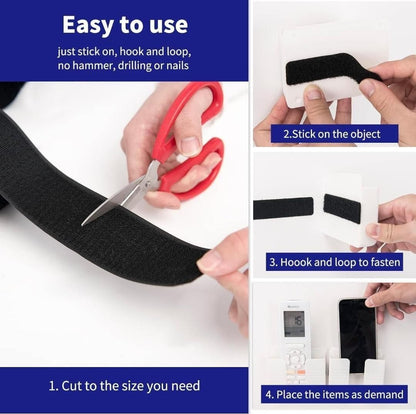 Easy to use

just stick on, hook and loop, no hammer, drilling or nails

1. Cut to the size you need

2.Stick on the object

3. Hoook and loop to fasten

4. Place the items as demand