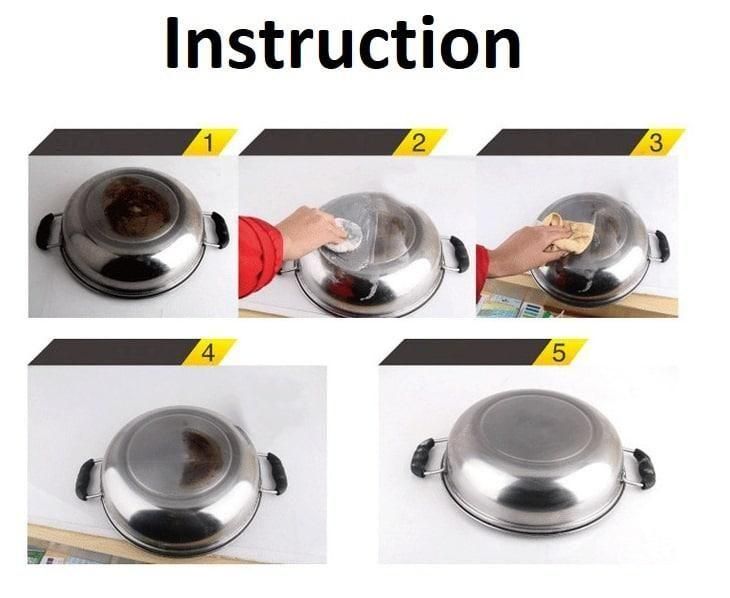 Instruction

1

2

3

4

5