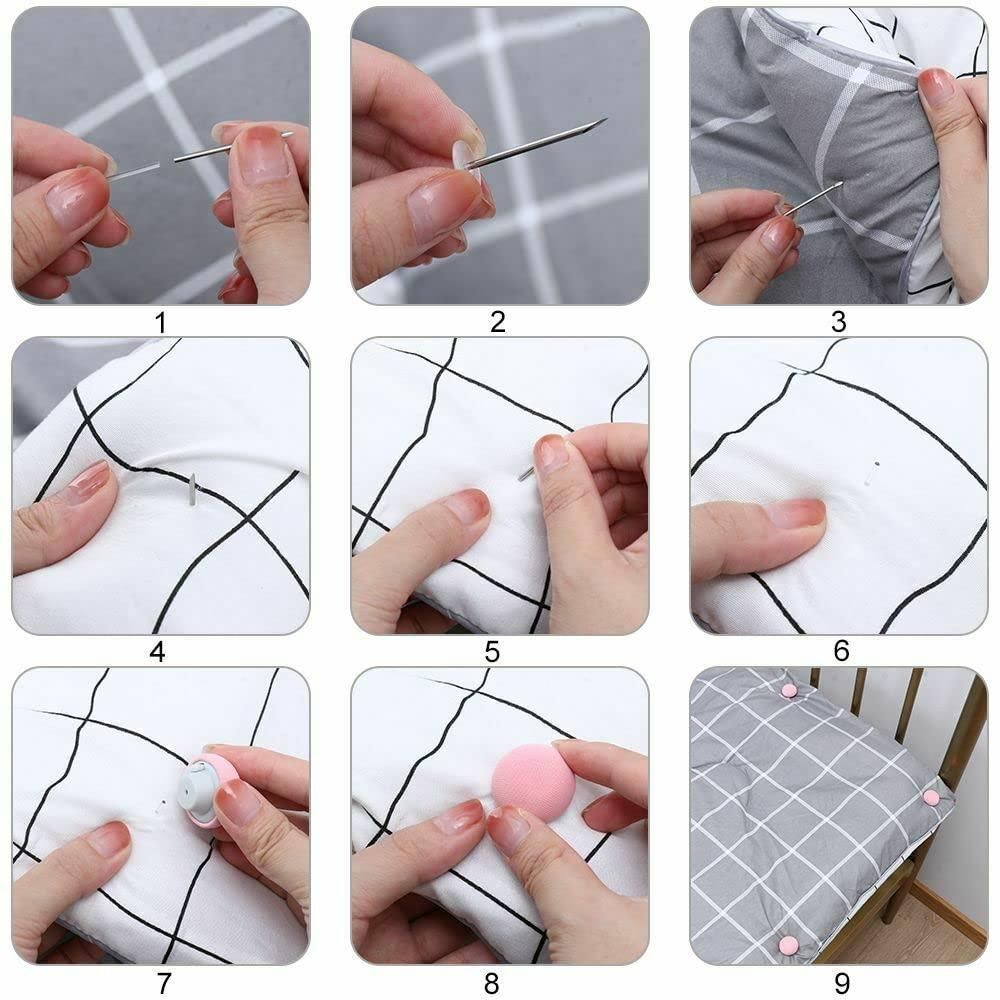 1
2
3
4
5
6
7
8
9