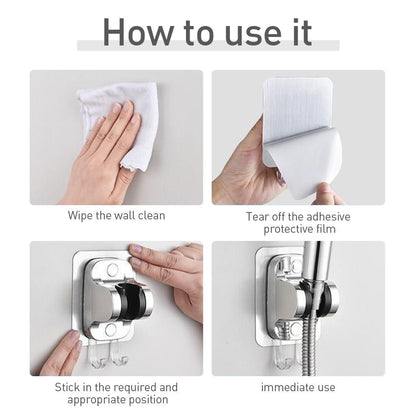 How to use it

Wipe the wall clean

Tear off the adhesive protective film

Stick in the required and appropriate position

immediate use