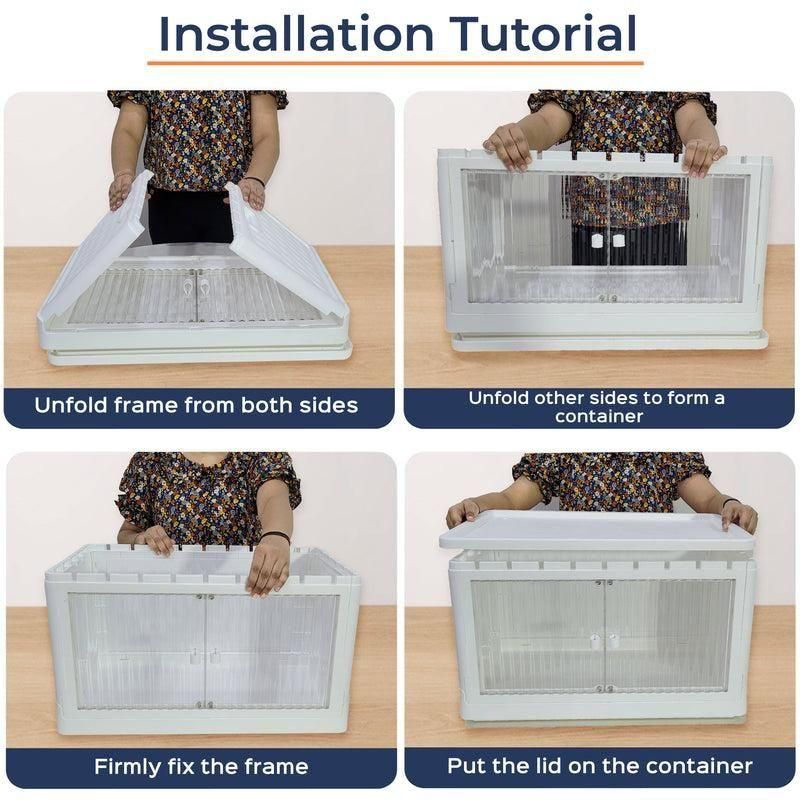 Installation Tutorial

Unfold frame from both sides

Unfold other sides to form a container

Firmly fix the frame

Put the lid on the container