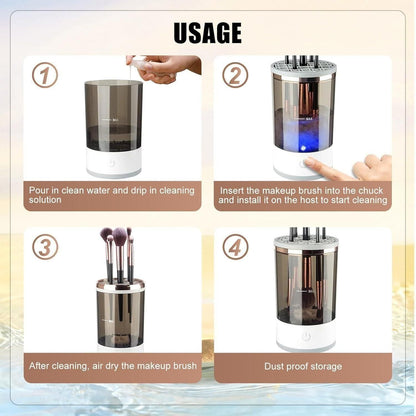 USAGE

1

Pour in clean water and drip in cleaning solution

2

Insert the makeup brush into the chuck and install it on the host to start cleaning

3

After cleaning, air dry the makeup brush

4

Dust proof storage