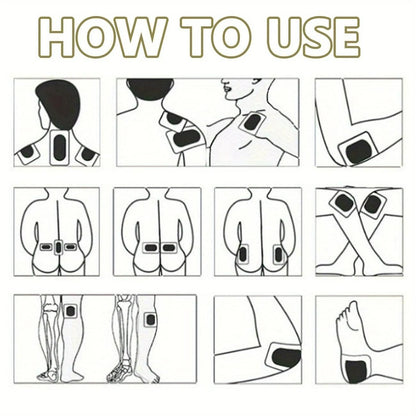 HOW TO USE