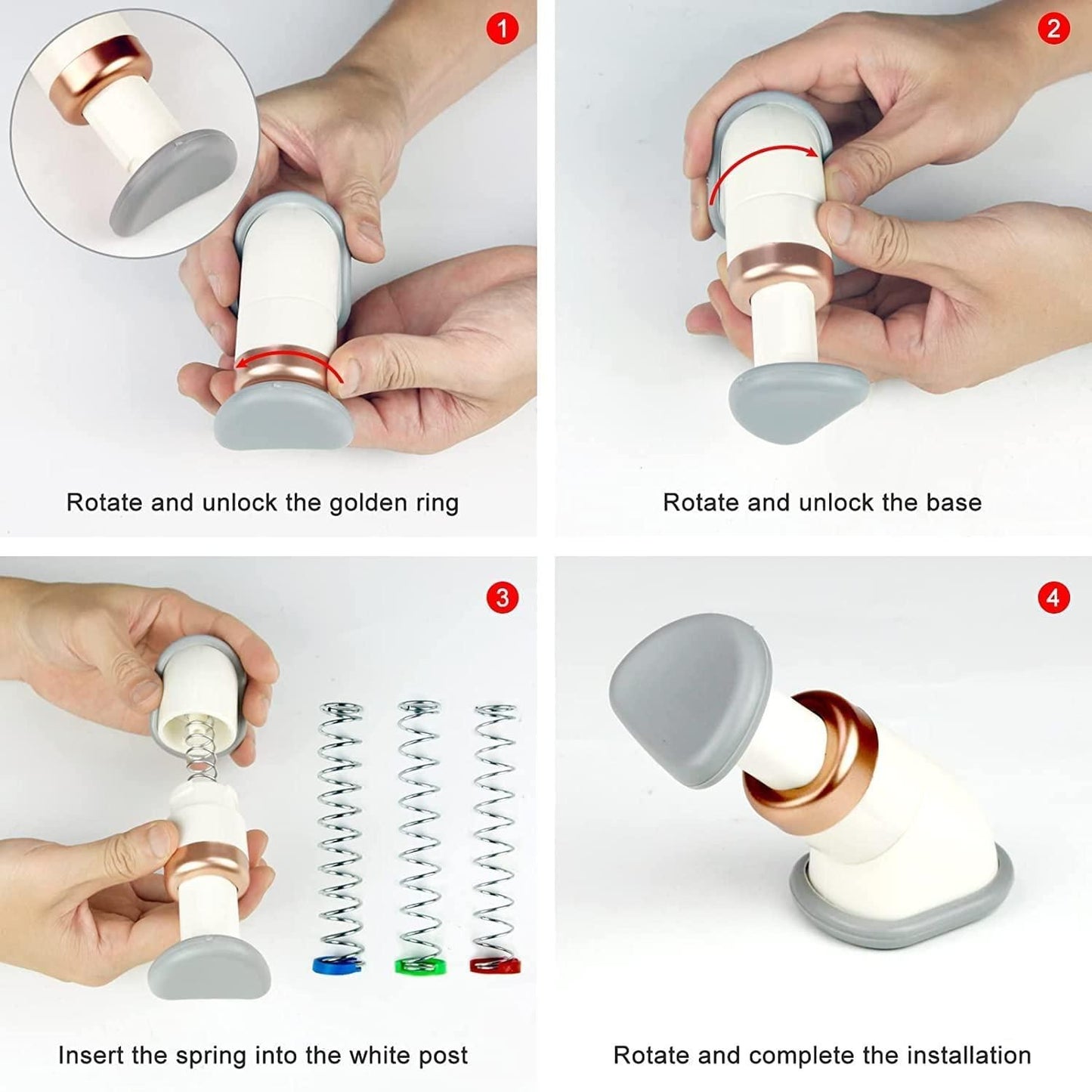 1

Rotate and unlock the golden ring

2

Rotate and unlock the base

3

Insert the spring into the white post

4

Rotate and complete the installation