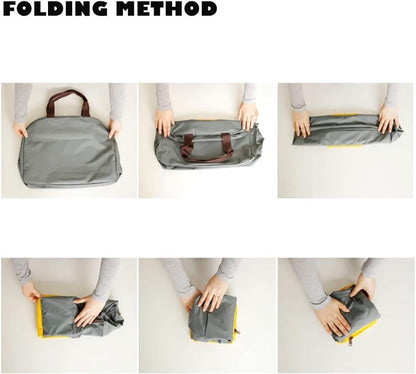 FOLDING METHOD