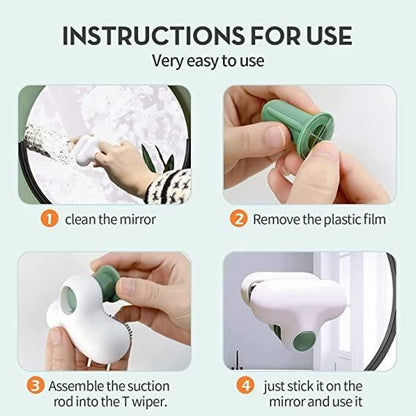 INSTRUCTIONS FOR USE
Very easy to use

1 clean the mirror

2 Remove the plastic film

3 Assemble the suction rod into the T wiper.

4 just stick it on the mirror and use it