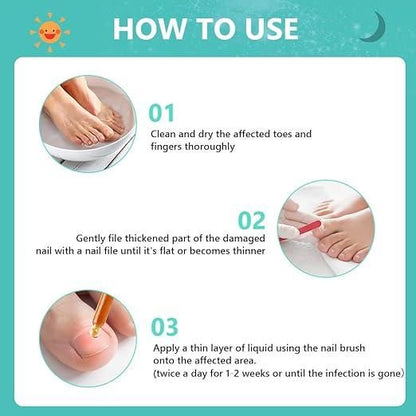 HOW TO USE

01
Clean and dry the affected toes and fingers thoroughly

02
Gently file thickened part of the damaged nail with a nail file until it's flat or becomes thinner

03
Apply a thin layer of liquid using the nail brush onto the affected area.
(twice a day for 1-2 weeks or until the infection is gone)