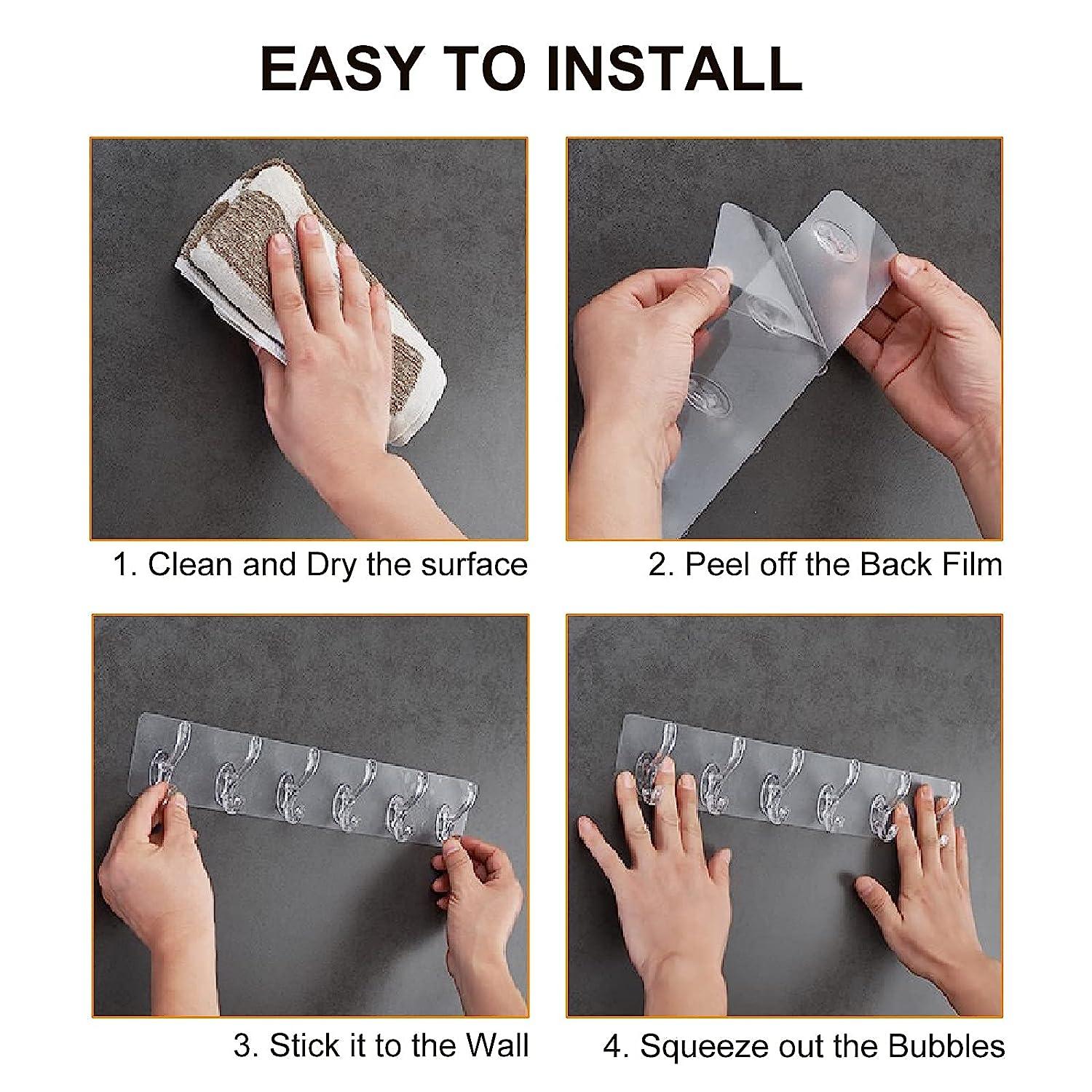 EASY TO INSTALL

1. Clean and Dry the surface

2. Peel off the Back Film

3. Stick it to the Wall

4. Squeeze out the Bubbles