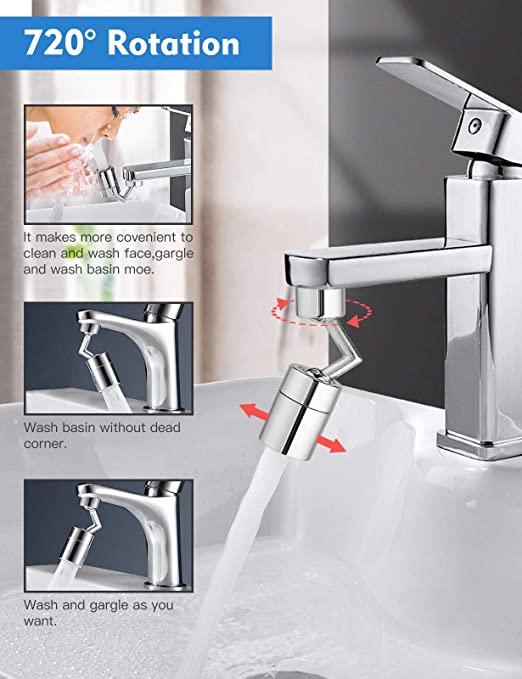 720° Rotation

It makes more covenient to clean and wash face,gargle and wash basin moe.

Wash basin without dead corner.

Wash and gargle as you want.