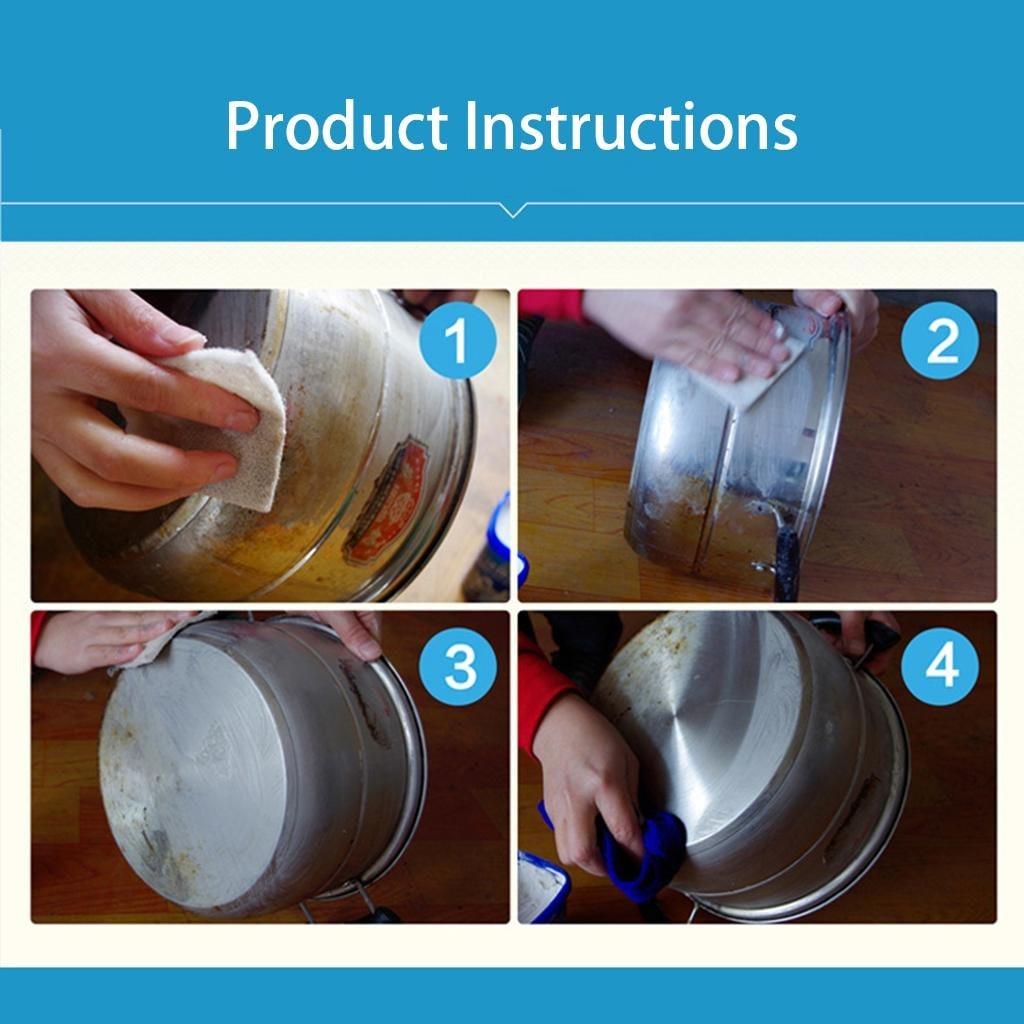 Product Instructions

1

2

3

4