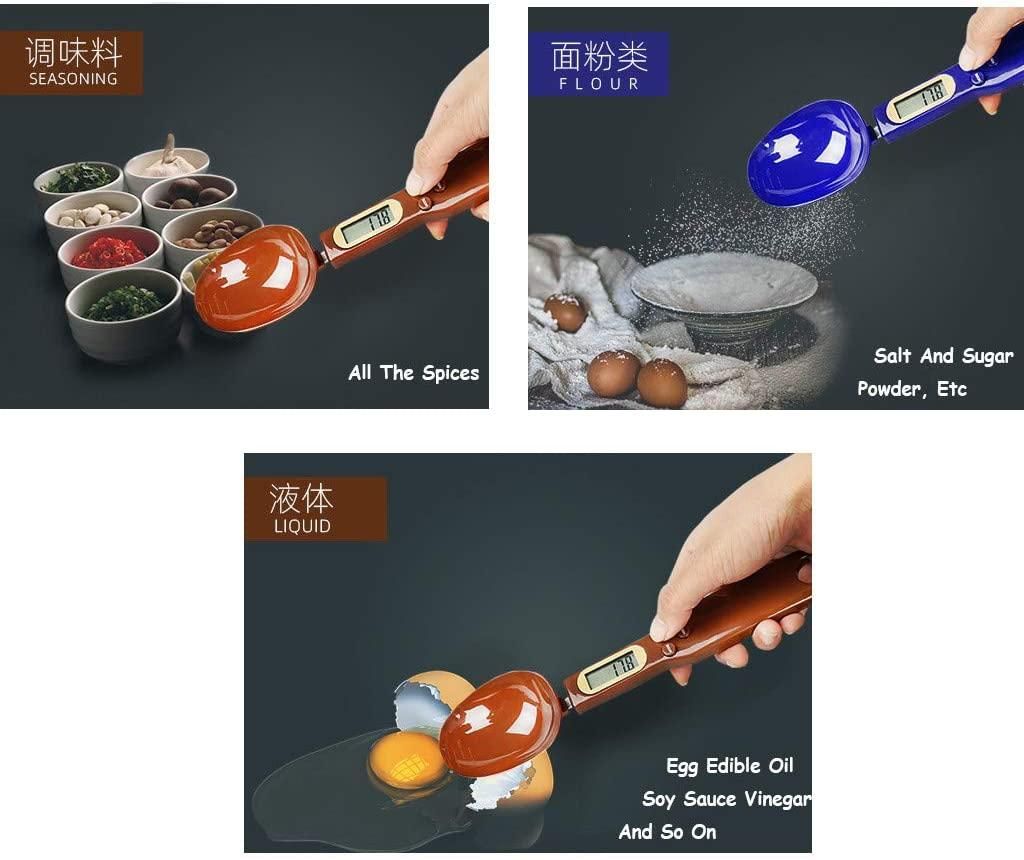 调味料
SEASONING

17.8

All The Spices

面粉类
FLOUR

17.8

Salt And Sugar
Powder, Etc

液体
LIQUID

17.8

Egg Edible Oil
Soy Sauce Vinegar
And So On