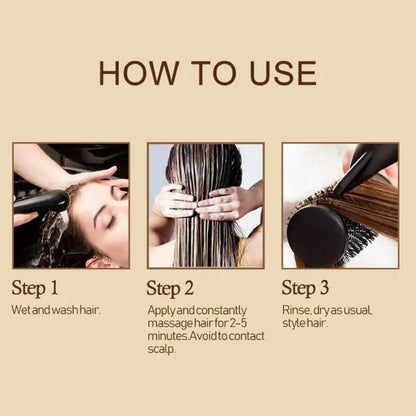 HOW TO USE

Step 1

Wet and wash hair.

Step 2

Apply and constantly massage hair for 2-5 minutes.Avoid to contact scalp.

Step 3

Rinse, dry as usual, style hair.