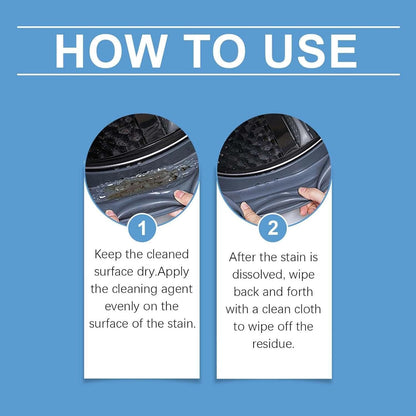 HOW TO USE

1

Keep the cleaned surface dry.Apply the cleaning agent evenly on the surface of the stain.

2

After the stain is dissolved, wipe back and forth with a clean cloth to wipe off the residue.