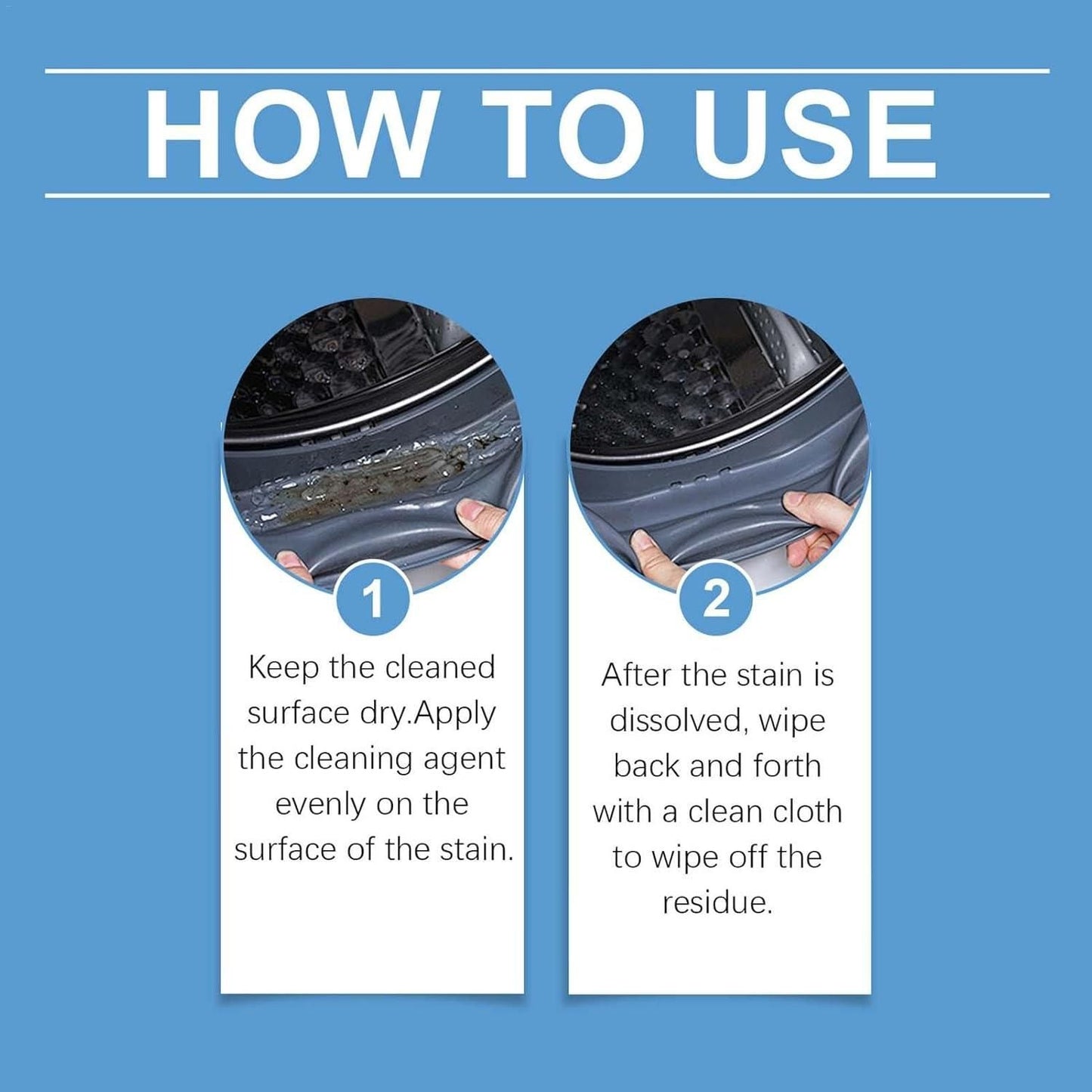 HOW TO USE

1

Keep the cleaned surface dry.Apply the cleaning agent evenly on the surface of the stain.

2

After the stain is dissolved, wipe back and forth with a clean cloth to wipe off the residue.