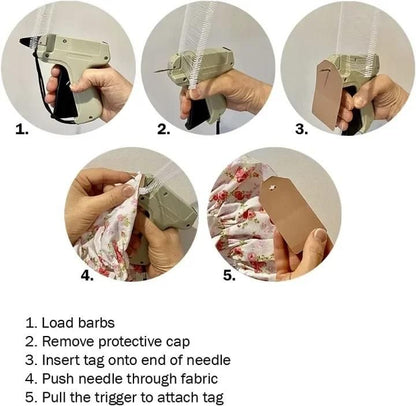 1.

2.

3.

4.

5.

1. Load barbs
2. Remove protective cap
3. Insert tag onto end of needle
4. Push needle through fabric
5. Pull the trigger to attach tag