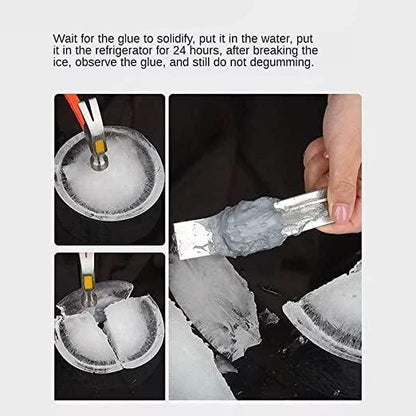 Wait for the glue to solidify, put it in the water, put it in the refrigerator for 24 hours, after breaking the ice, observe the glue, and still do not degumming.