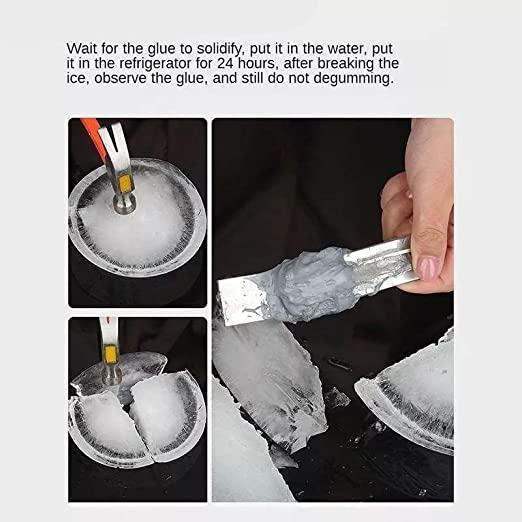 Wait for the glue to solidify, put it in the water, put it in the refrigerator for 24 hours, after breaking the ice, observe the glue, and still do not degumming.