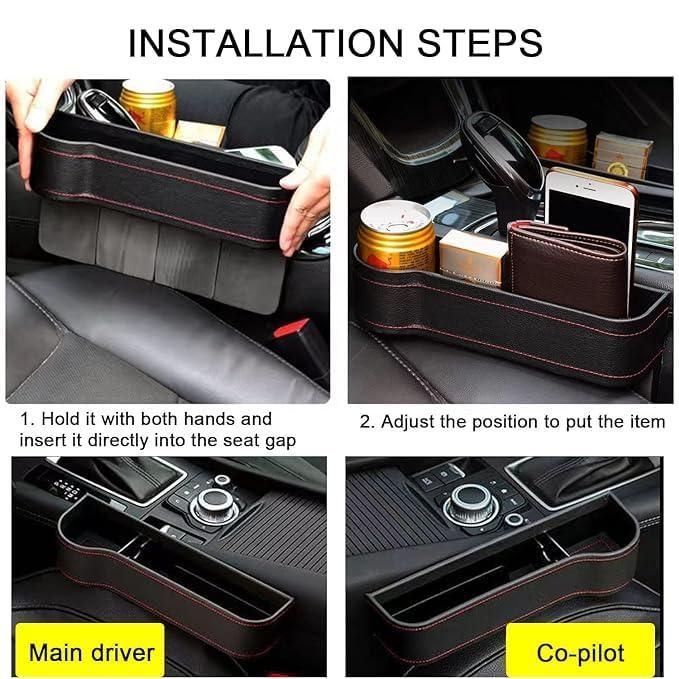 INSTALLATION STEPS

1. Hold it with both hands and insert it directly into the seat gap

2. Adjust the position to put the item

Main driver

Co-pilot