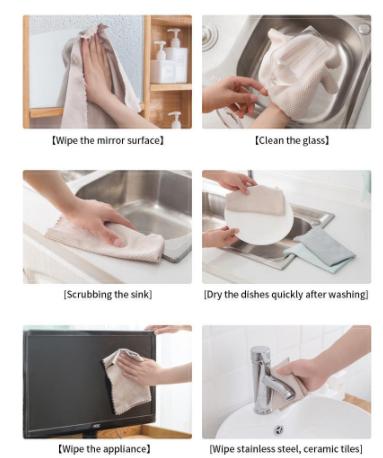 【Wipe the mirror surface】

【Clean the glass】

[Scrubbing the sink]

[Dry the dishes quickly after washing]

【Wipe the appliance】

[Wipe stainless steel, ceramic tiles]