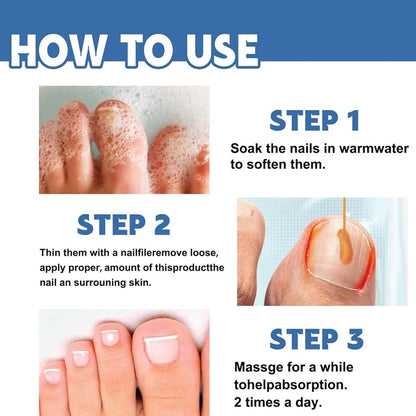 HOW TO USE

STEP 1

Soak the nails in warmwater to soften them.

STEP 2

Thin them with a nailfileremove loose, apply proper, amount of thisproductthe nail an surrouning skin.

STEP 3

Massge for a while tohelpabsorption.
2 times a day.