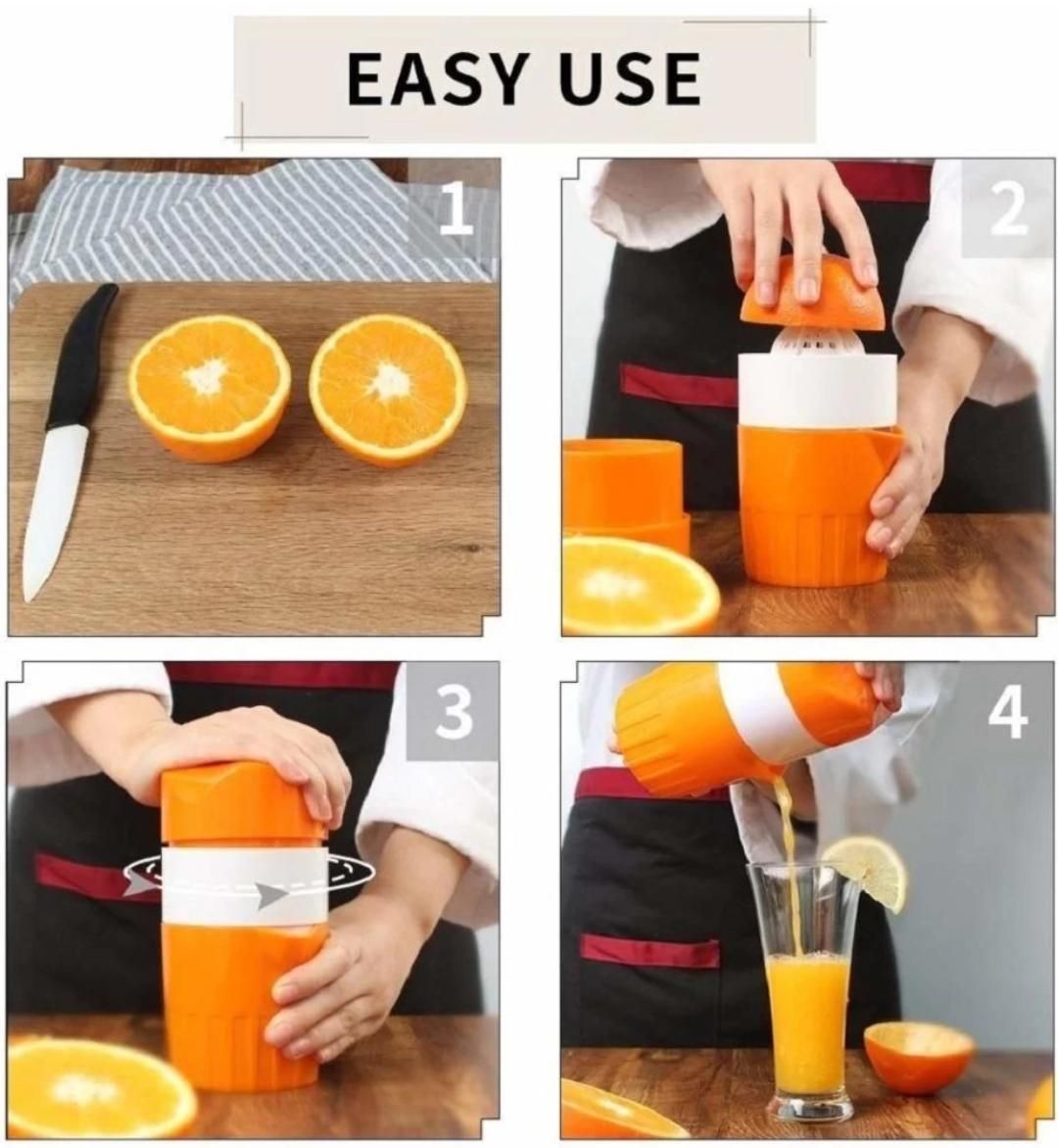 EASY USE

1

2

3

4