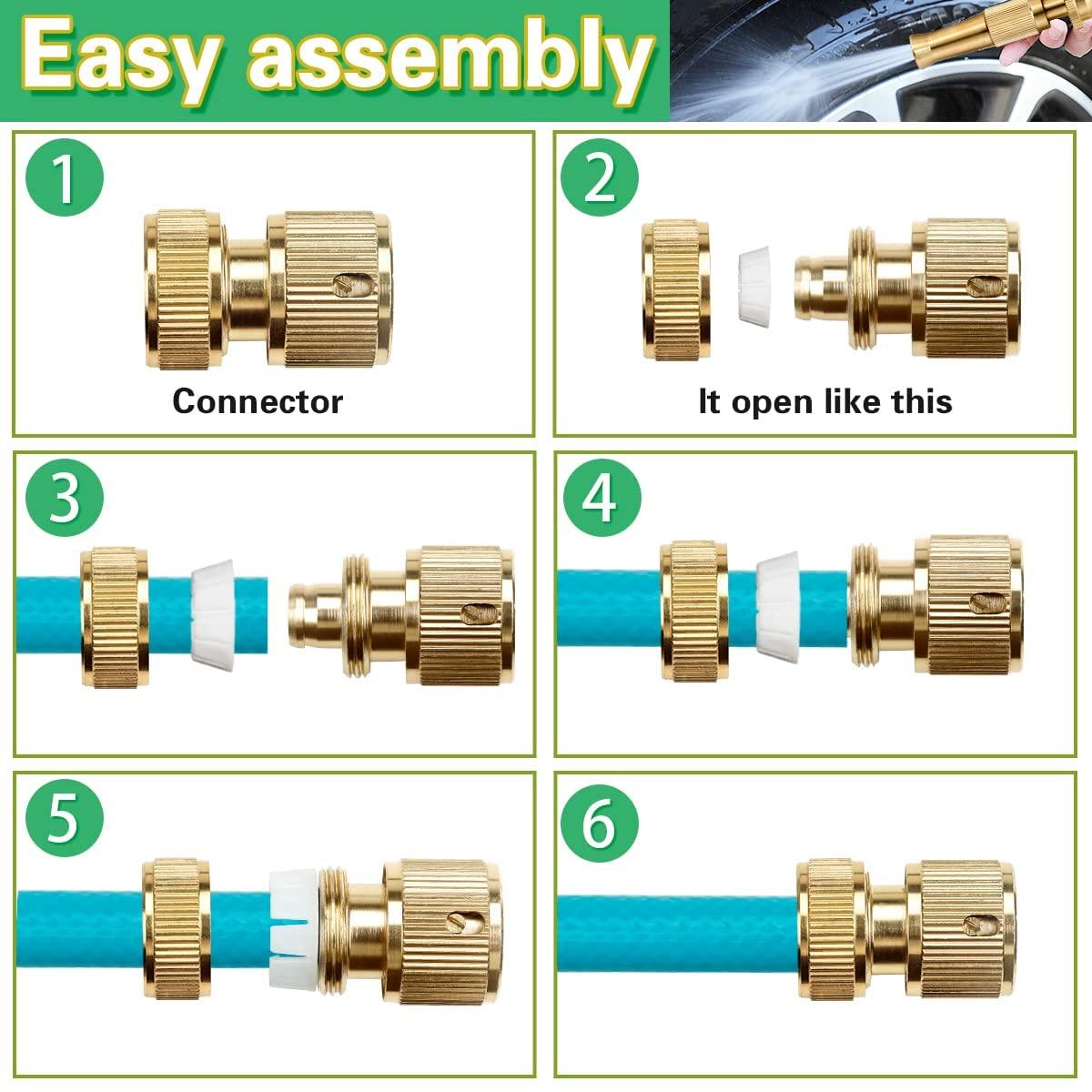 Easy assembly

1

Connector

2

It open like this

3

4

5

6