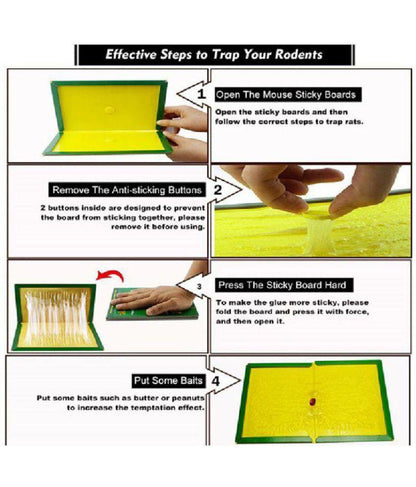 Effective Steps to Trap Your Rodents

1 Open The Mouse Sticky Boards

Open the sticky boards and then follow the correct steps to trap rats.

Remove The Anti-sticking Buttons 2

2 buttons inside are designed to prevent the board from sticking together, please remove it before using.

3 Press The Sticky Board Hard

To make the glue more sticky, please fold the board and press it with force, and then open it.

Put Some Baits 4

Put some baits such as butter or peanuts to increase the temptation effect.