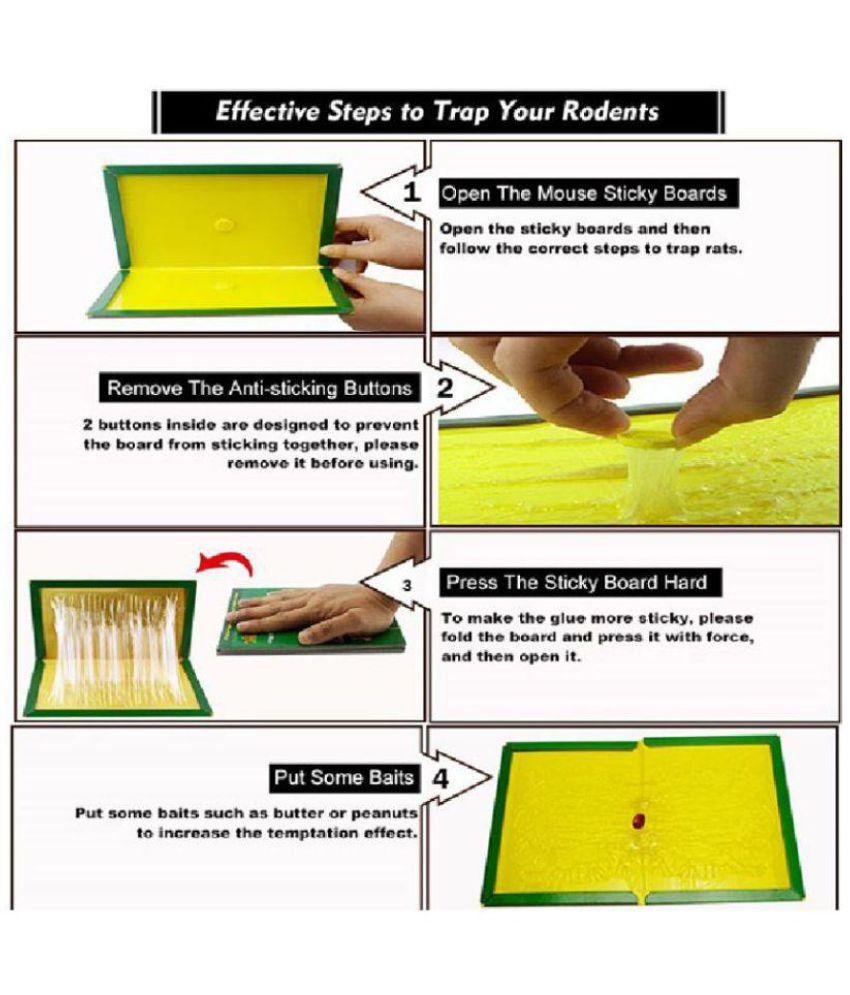 Effective Steps to Trap Your Rodents

1 Open The Mouse Sticky Boards

Open the sticky boards and then follow the correct steps to trap rats.

Remove The Anti-sticking Buttons 2

2 buttons inside are designed to prevent the board from sticking together, please remove it before using.

3 Press The Sticky Board Hard

To make the glue more sticky, please fold the board and press it with force, and then open it.

Put Some Baits 4

Put some baits such as butter or peanuts to increase the temptation effect.