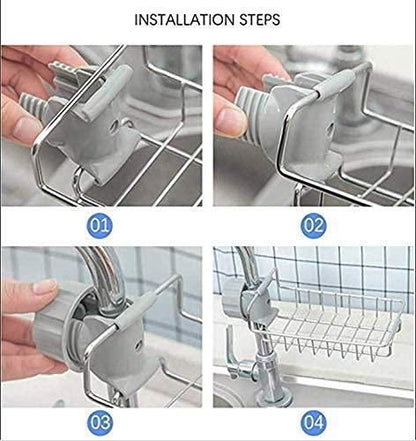 INSTALLATION STEPS

01

02

03

04