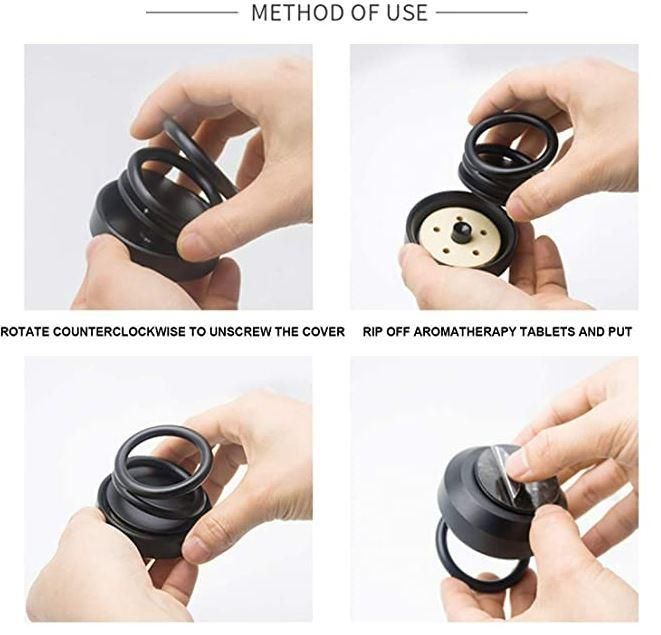 METHOD OF USE

ROTATE COUNTERCLOCKWISE TO UNSCREW THE COVER

RIP OFF AROMATHERAPY TABLETS AND PUT