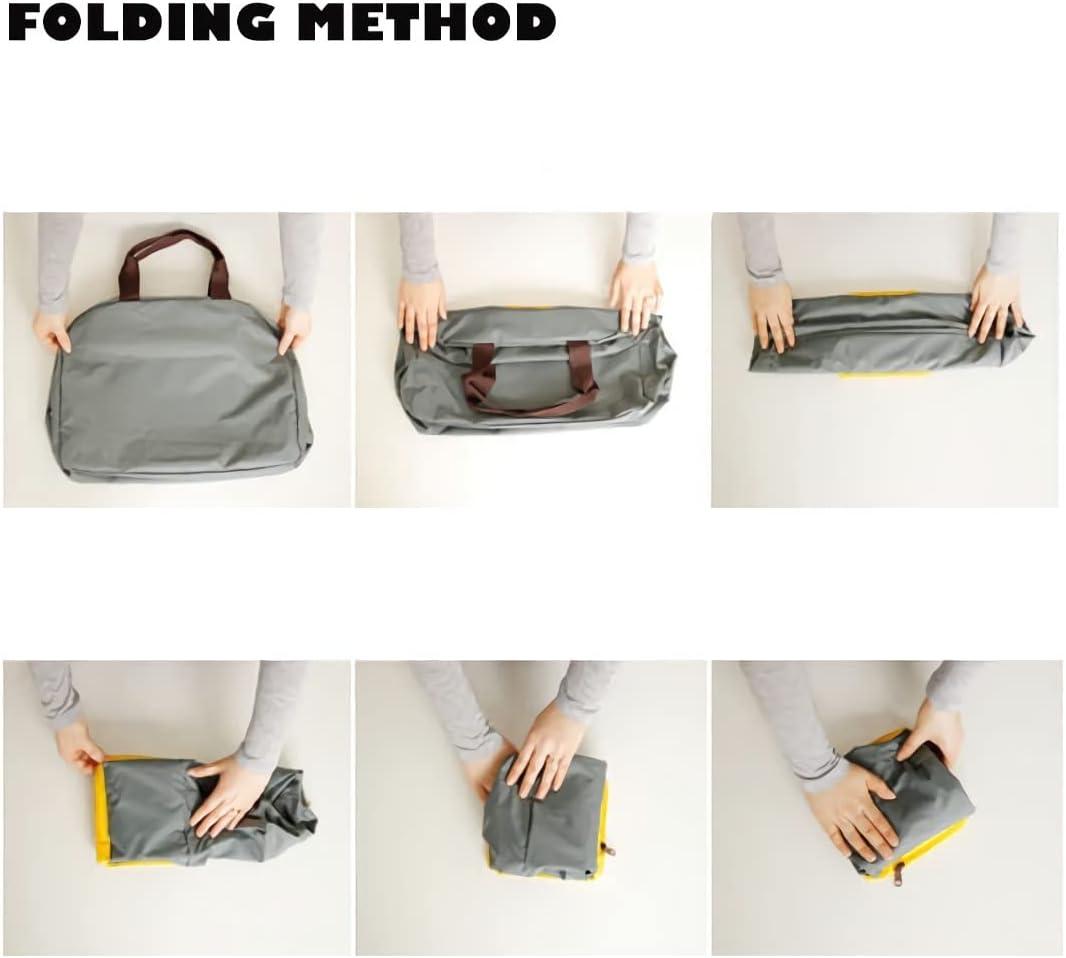 FOLDING METHOD